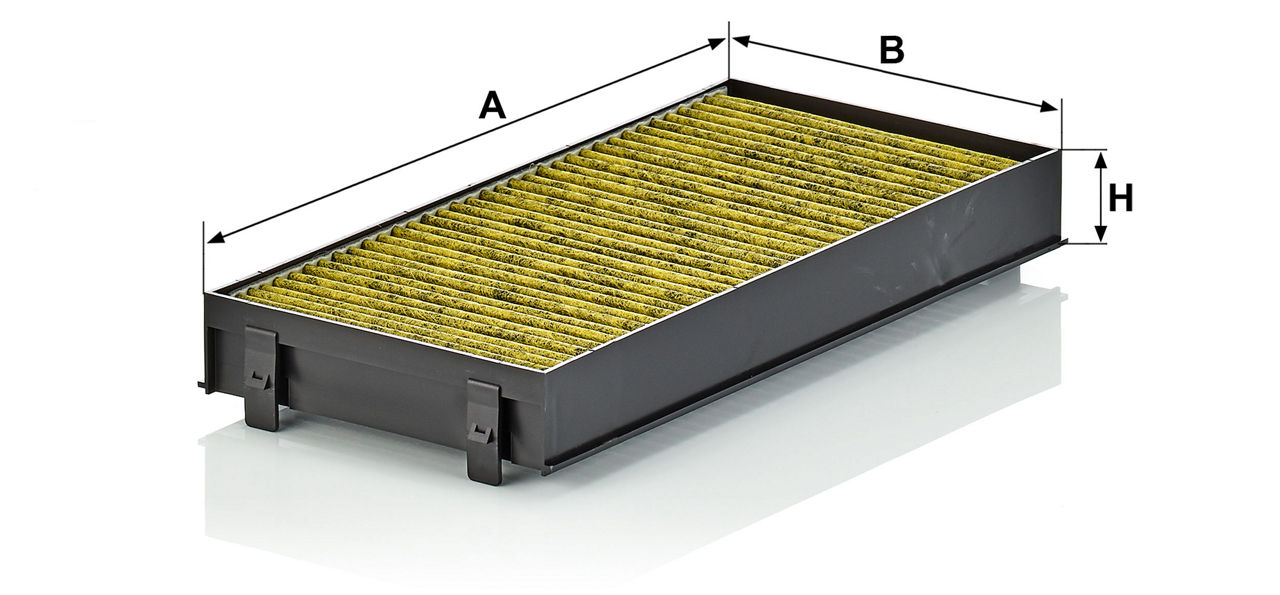 A
B
H